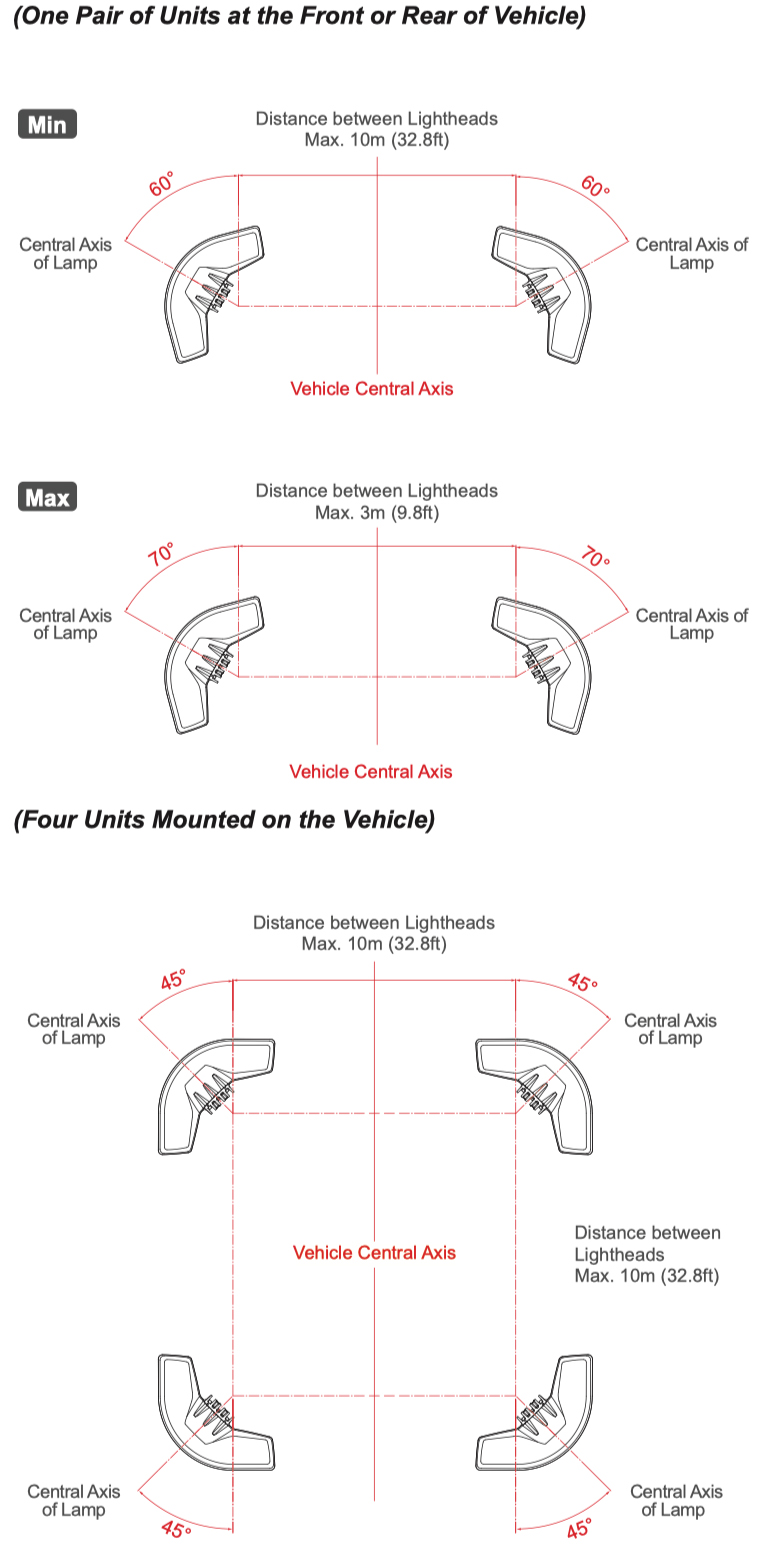 (One Pair of Units at the Front or Rear of Vehicle)

Min

Distance between Lightheads
Max. 10m (32.8ft)

60°

60°

Central Axis of Lamp

Central Axis of Lamp

Vehicle Central Axis

Max

Distance between Lightheads
Max. 3m (9.8ft)

70°

70°

Central Axis of Lamp

Central Axis of Lamp

Vehicle Central Axis

(Four Units Mounted on the Vehicle)

Distance between Lightheads
Max. 10m (32.8ft)

45°

45°

Central Axis of Lamp

Central Axis of Lamp

Vehicle Central Axis

Distance between Lightheads
Max. 10m (32.8ft)

Central Axis of Lamp

Central Axis of Lamp

45°

45°