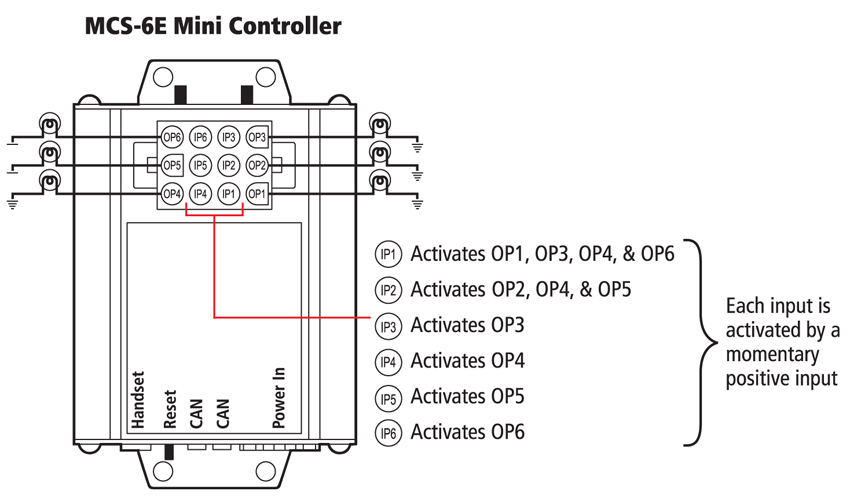 MCS-6E Mini Controller

OP6 IP6 IP3 OP3
OP5 IP5 IP2 OP2
OP4 IP4 IP1 OP1

Handset Reset CAN CAN Power In

IP1 Activates OP1, OP3, OP4, & OP6
IP2 Activates OP2, OP4, & OP5
IP3 Activates OP3
IP4 Activates OP4
IP5 Activates OP5
IP6 Activates OP6

Each input is activated by a momentary positive input