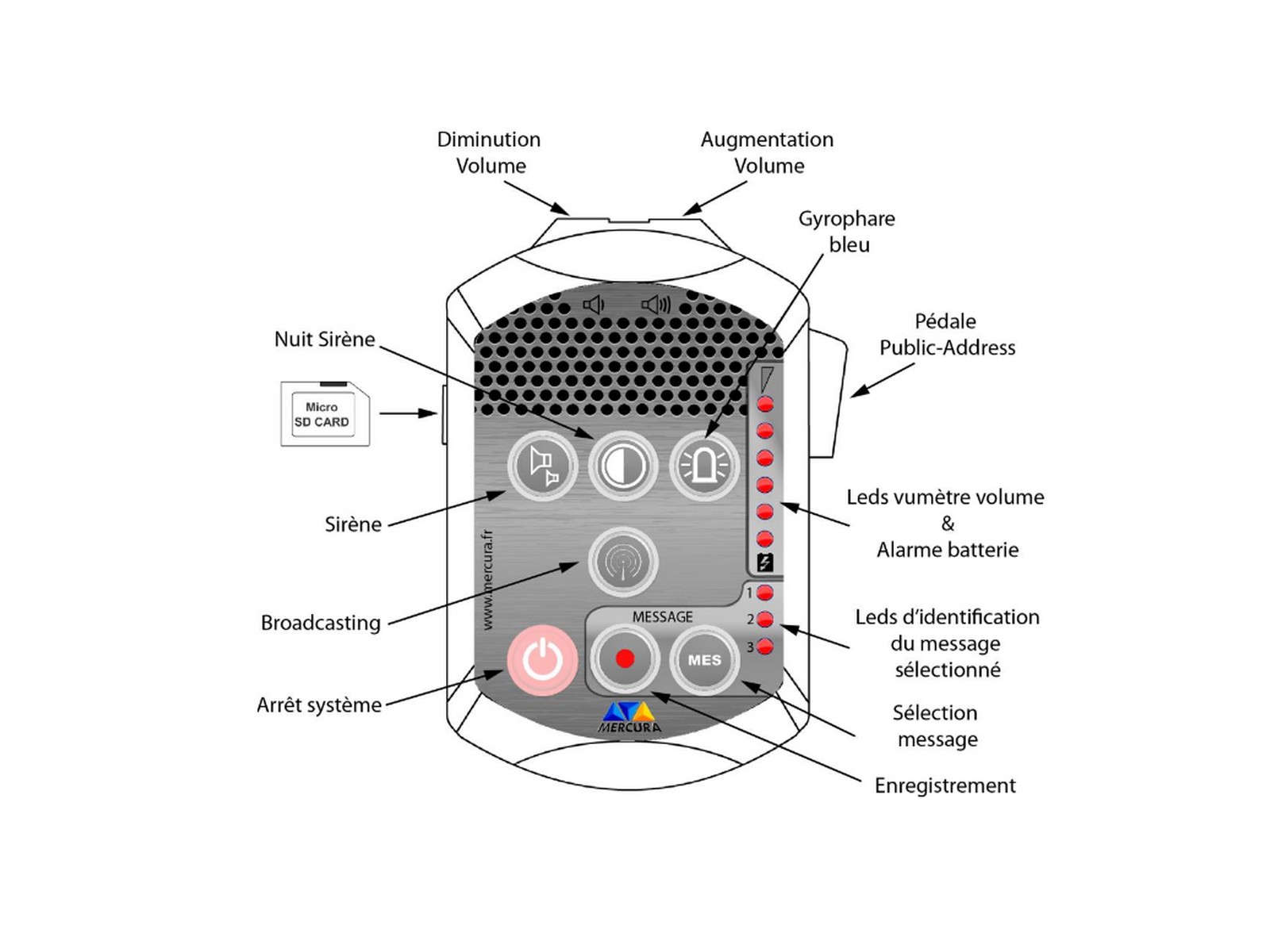 Diminution Volume

Augmentation Volume

Gyrophare bleu

Pédale Public-Address

Nuit Sirène

Micro SD CARD

Sirène

Leds vumètre volume & Alarme batterie

www.mercura.fr

Broadcasting

1
2
3

MESSAGE

MES

Leds d'identification du message sélectionné

Arrêt système

MERCURA

Sélection message

Enregistrement